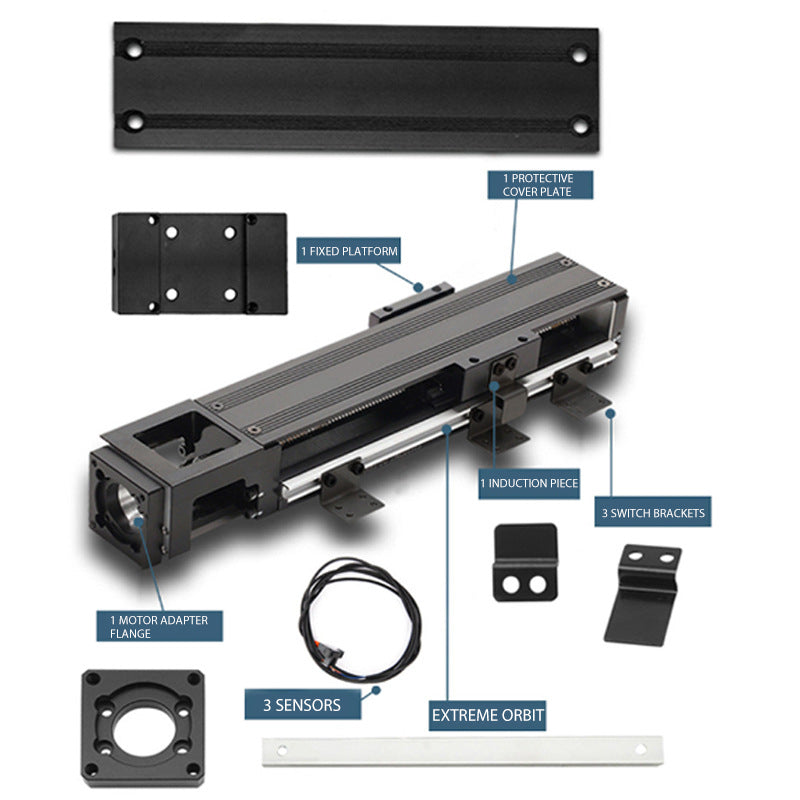 1 PROTECTIVE COVER PLATE

1 FIXED PLATFORM

1 INDUCTION PIECE

3 SWITCH BRACKETS

1 MOTOR ADAPTER FLANGE

3 SENSORS

EXTREME ORBIT